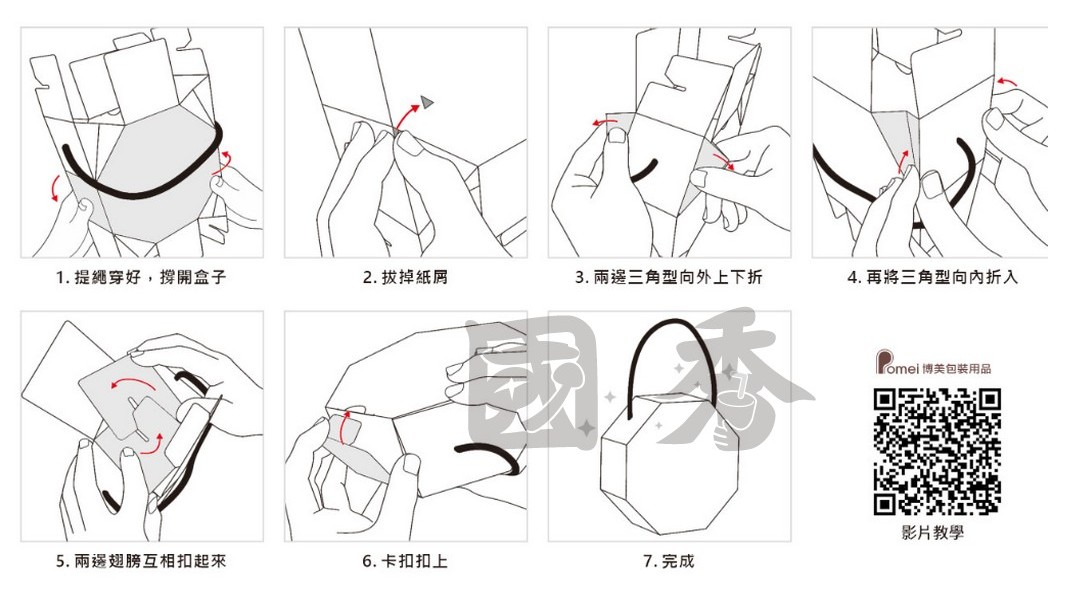 1. 提繩穿好，撐開盒子

2. 拔掉紙屑

3. 兩邊三角型向外上下折

4. 再將三角型向內折入

5. 兩邊翅膀互相扣起來

6. 卡扣扣上

7. 完成

國秀

Pomei 博美包裝用品

影片教學